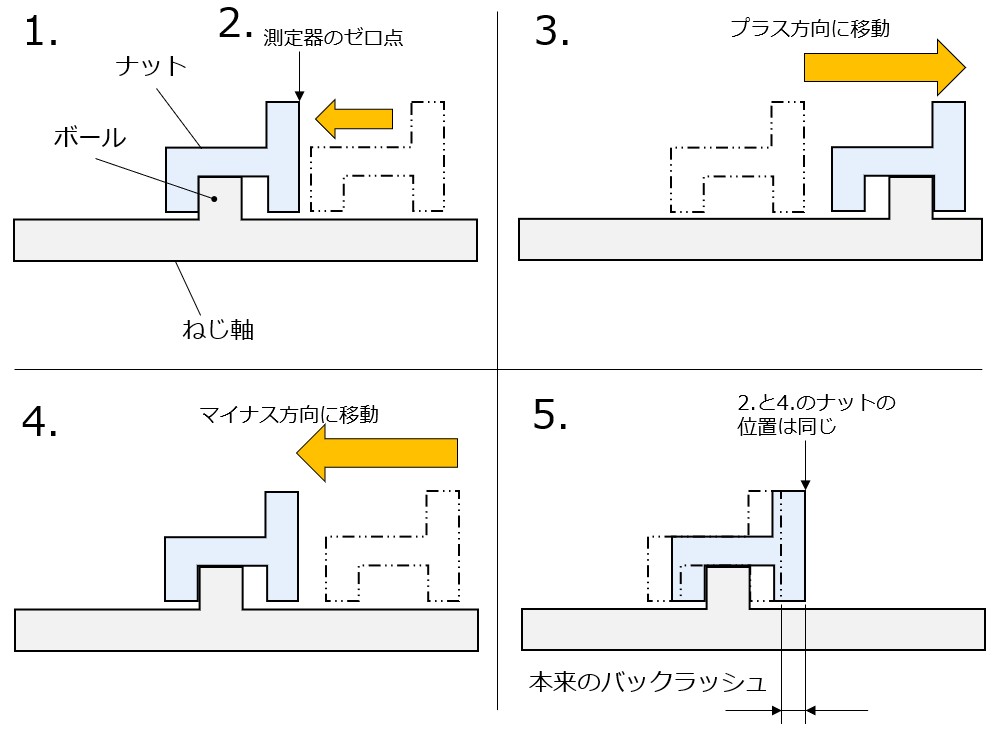 1.

2. 測定器のゼロ点

ナット

ボール

ねじ軸

3.

プラス方向に移動

4.

マイナス方向に移動

5.

2.と4.のナットの位置は同じ

本来のバックラッシュ