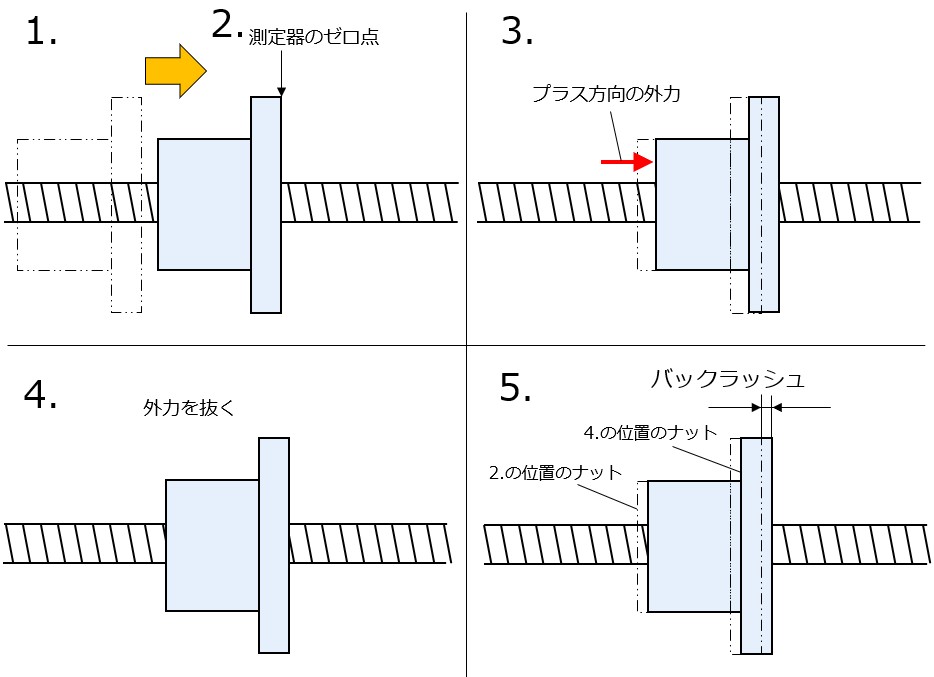 1.

2. 測定器のゼロ点

3.

プラス方向の外力

4.

外力を抜く

5.

バックラッシュ

4.の位置のナット

2.の位置のナット