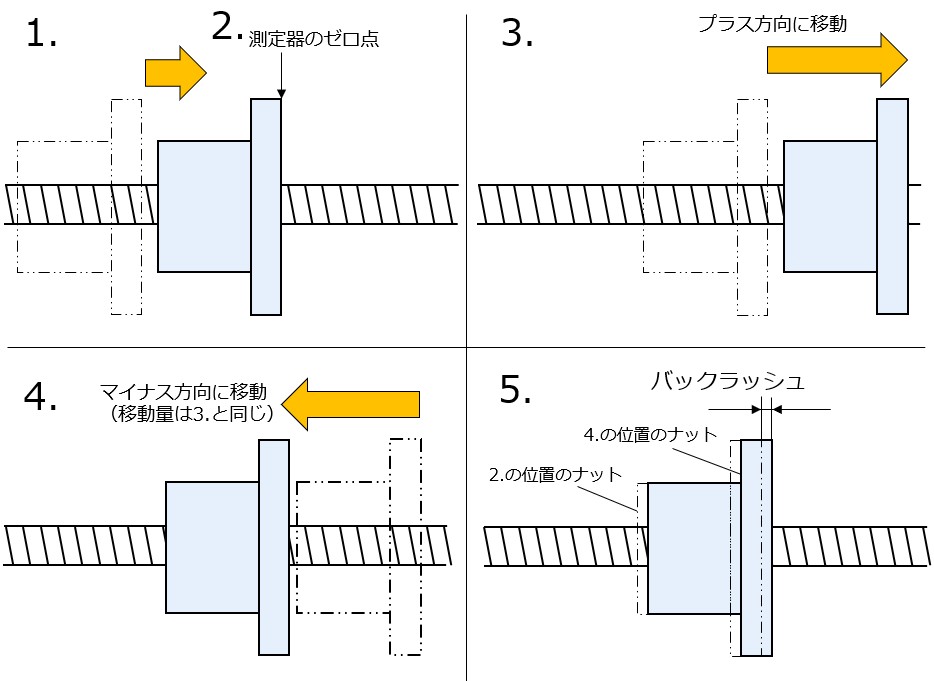 1.

2. 測定器のゼロ点

3.

プラス方向に移動

4.

マイナス方向に移動
（移動量は3.と同じ）

5.

バックラッシュ

4.の位置のナット

2.の位置のナット