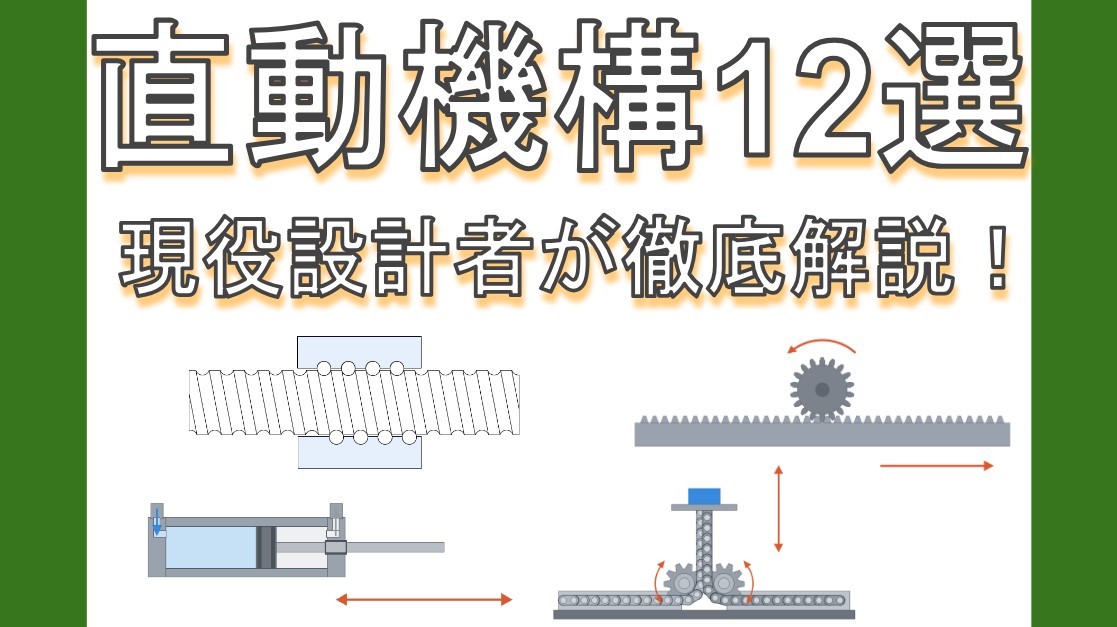 直動機構12選
現役設計者が徹底解説！